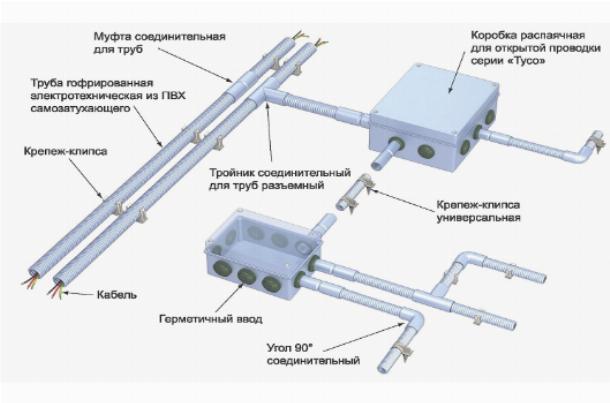 Муфта соединительная для труб

Коробка распаячная для открытой проводки серии «Тусо»

Труба гофрированная электротехническая из ПВХ самозатухающего

Крепеж-клипса

Тройник соединительный для труб разъемный

Крепеж-клипса универсальная

Кабель

Герметичный ввод

Угол 90° соединительный