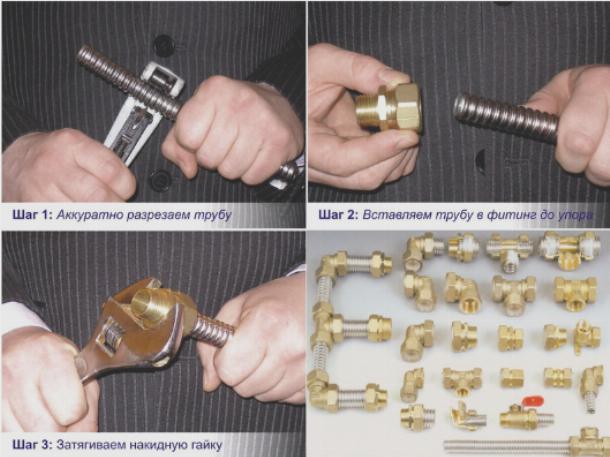 Шаг 1: Аккуратно разрезаем трубу

Шаг 2: Вставляем трубу в фитинг до упора

Шаг 3: Затягиваем накидную гайку