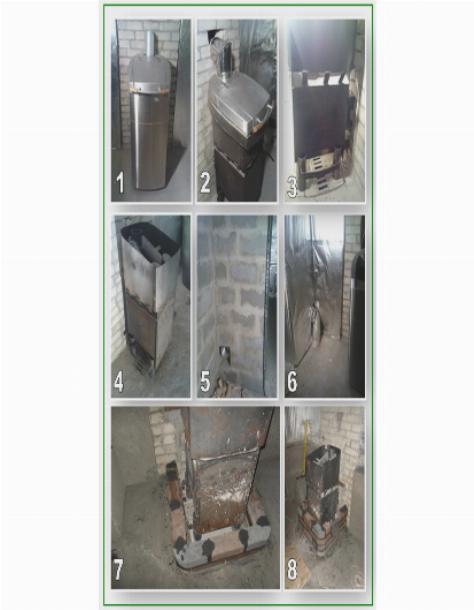 1
2
3
4
5
6
7
8