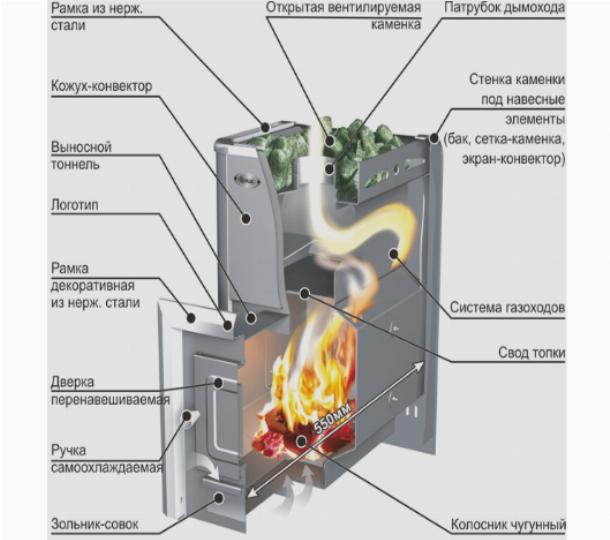 Рамка из нерж. стали

Открытая вентилируемая каменка

Патрубок дымохода

Кожух-конвектор

Стенка каменки под навесные элементы (бак, сетка-каменка, экран-конвектор)

Выносной тоннель

Логотип

Рамка декоративная из нерж. стали

Система газоходов

Свод топки

Дверка перенавешиваемая

550мм

Ручка самоохлаждаемая

Зольник-совок

Колосник чугунный