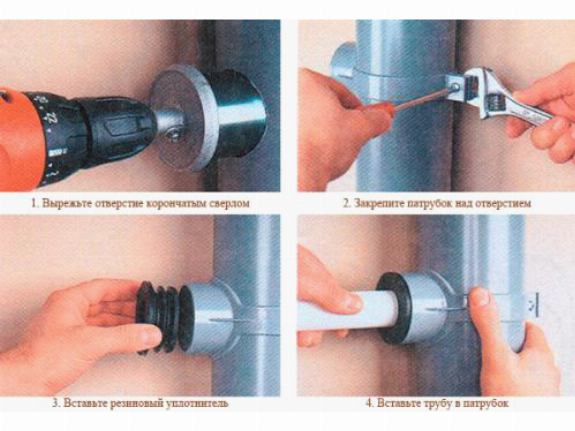 1. Вырежьте отверстие корончатым сверлом

2. Закрепите патрубок над отверстием

3. Вставьте резиновый уплотнитель

4. Вставьте трубу в патрубок