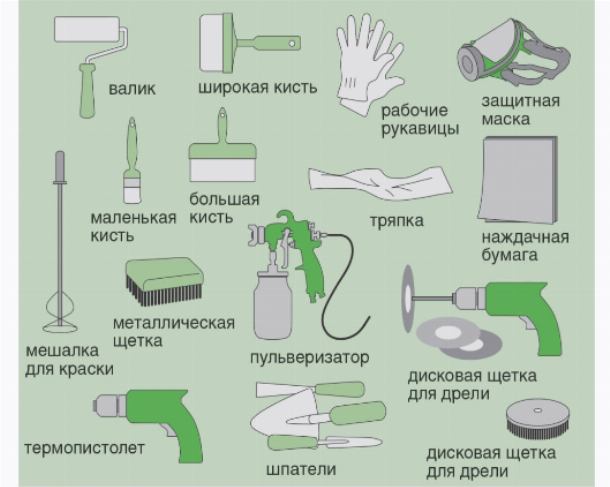 валик

широкая кисть

рабочие рукавицы

защитная маска

маленькая кисть

большая кисть

тряпка

наждачная бумага

мешалка для краски

металлическая щетка

пульверизатор

дисковая щетка для дрели

термопистолет

шпатели

дисковая щетка для дрели