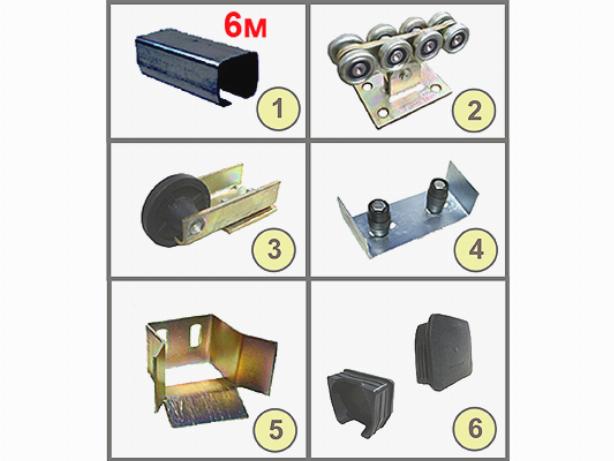 6м
1
2
3
4
5
6