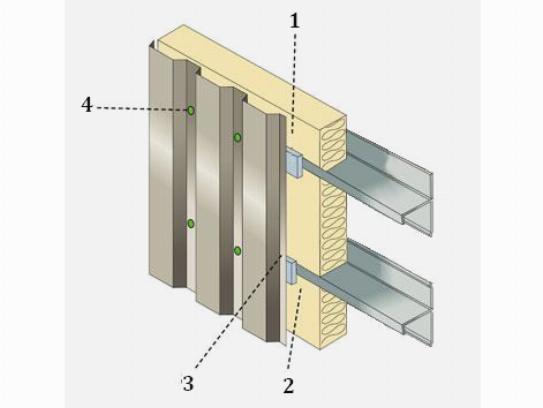 1
4
3
2