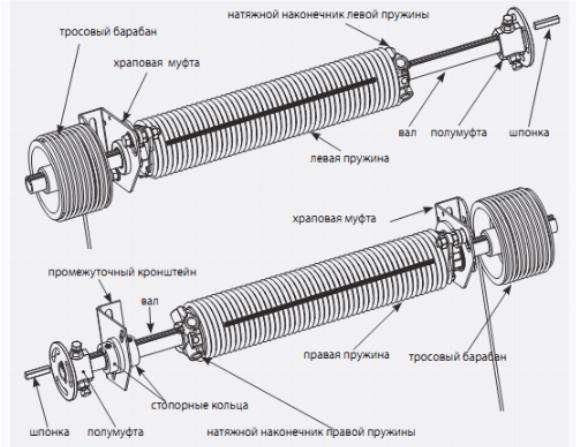 натяжной наконечник левой пружины

тросовый барабан

храповая муфта

вал

полумуфта

шпонка

левая пружина

храповая муфта

промежуточный кронштейн

вал

правая пружина

тросовый барабан

стопорные кольца

шпонка

полумуфта

натяжной наконечник правой пружины