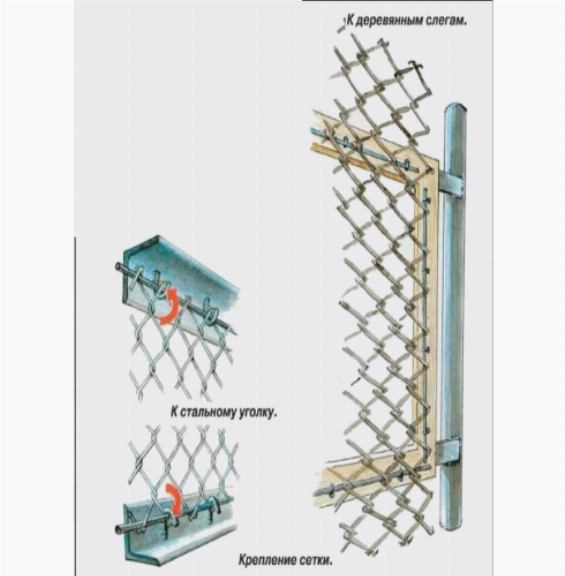 К деревянным слегам.

К стальному уголку.

Крепление сетки.