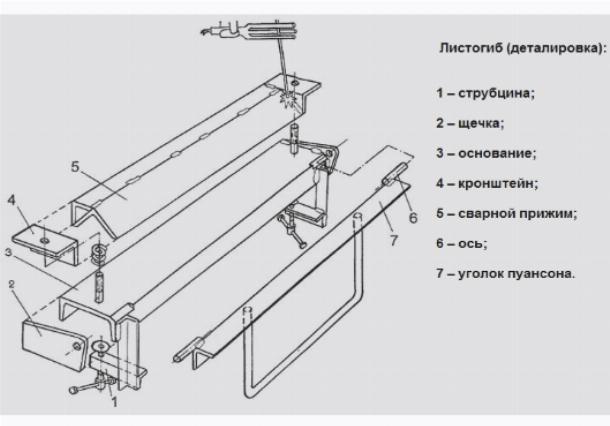 5
4
3
2
1
6
7

Листогиб (деталировка):

1 – струбцина;

2 – щечка;

3 – основание;

4 – кронштейн;

5 – сварной прижим;

6 – ось;

7 – уголок пуансона.