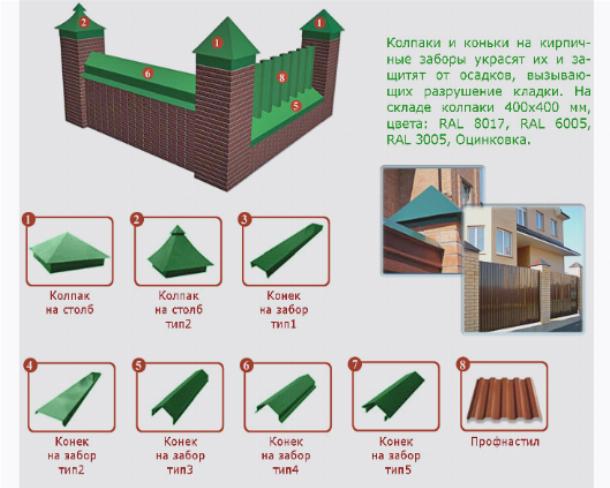 2
1
4
6
8
5

Колпаки и коньки на кирпичные заборы украсят их и защитят от осадков, вызывающих разрушение кладки. На складе колпаки 400х400 мм, цвета: RAL 8017, RAL 6005, RAL 3005, Оцинковка.

1
Колпак на столб

2
Колпак на столб тип2

3
Конек на забор тип1

4
Конек на забор тип2

5
Конек на забор тип3

6
Конек на забор тип4

7
Конек на забор тип5

8
Профнастил