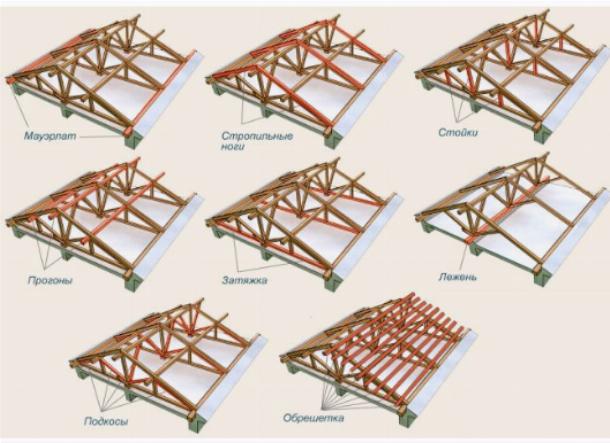 Мауэрлат

Стропильные ноги

Стойки

Прогоны

Затяжка

Лежень

Подкосы

Обрешетка